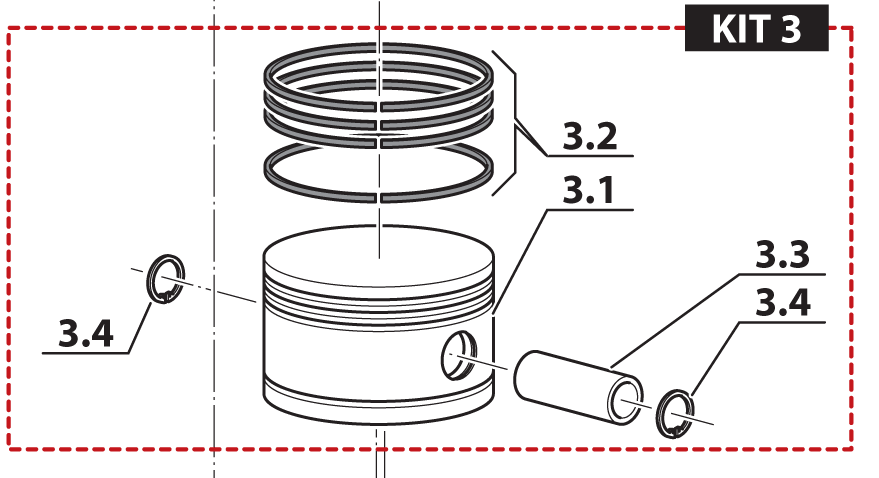 KIT 3

3.2

3.1

3.3

3.4

3.4